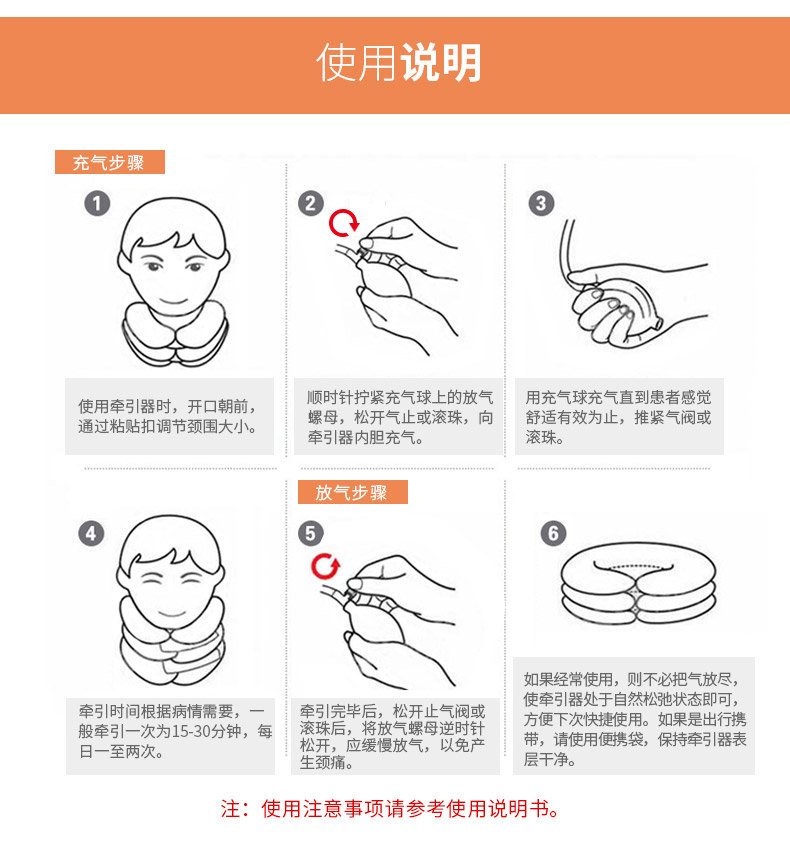 使用说明

充气步骤

1

使用牵引器时，开口朝前，通过粘贴扣调节颈围大小。

2

顺时针拧紧充气球上的放气螺母，松开气止或滚珠，向牵引器内胆充气。

3

用充气球充气直到患者感觉舒适有效为止，推紧气阀或滚珠。

4

牵引时间根据病情需要，一般牵引一次为15-30分钟，每日一至两次。

放气步骤

5

牵引完毕后，松开止气阀或滚珠后，将放气螺母逆时针松开，应缓慢放气，以免产生颈痛。

6

如果经常使用，则不必把气放尽，使牵引器处于自然松弛状态即可，方便下次快捷使用。如果是出行携带，请使用便携袋，保持牵引器表层干净。

注：使用注意事项请参考使用说明书。